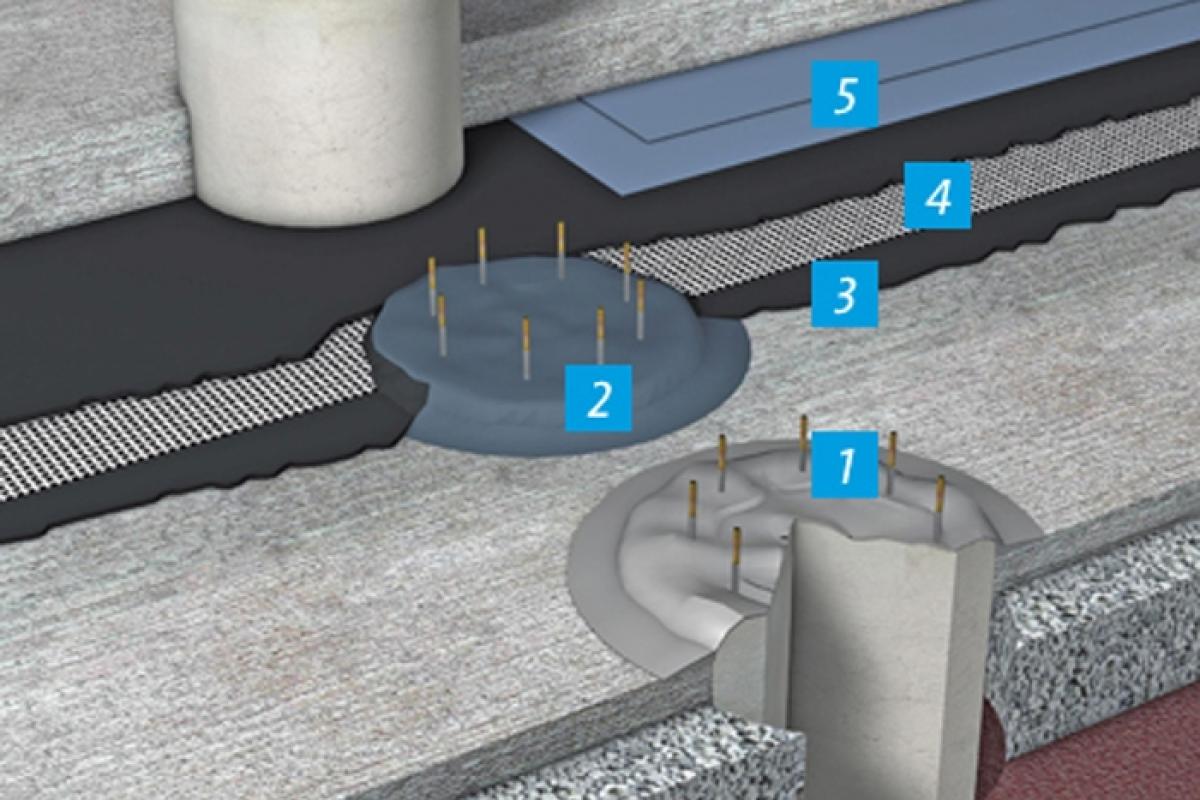 5
4
3
2
1